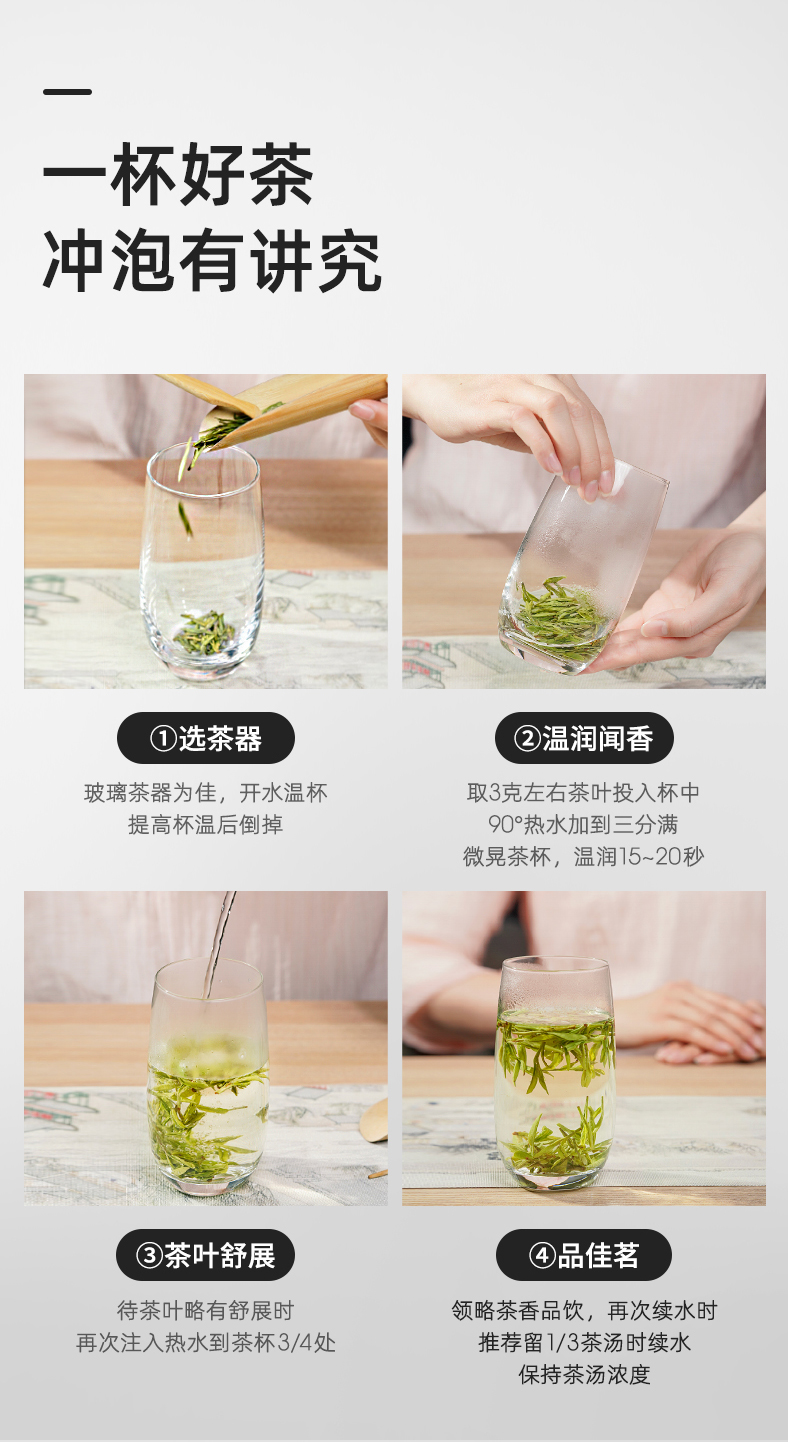 一杯好茶
冲泡有讲究

①选茶器

玻璃茶器为佳，开水温杯
提高杯温后倒掉

②温润闻香

取3克左右茶叶投入杯中
90°热水加到三分满
微晃茶杯，温润15~20秒

③茶叶舒展

待茶叶略有舒展时
再次注入热水到茶杯3/4处

④品佳茗

领略茶香品饮，再次续水时
推荐留1/3茶汤时续水
保持茶汤浓度